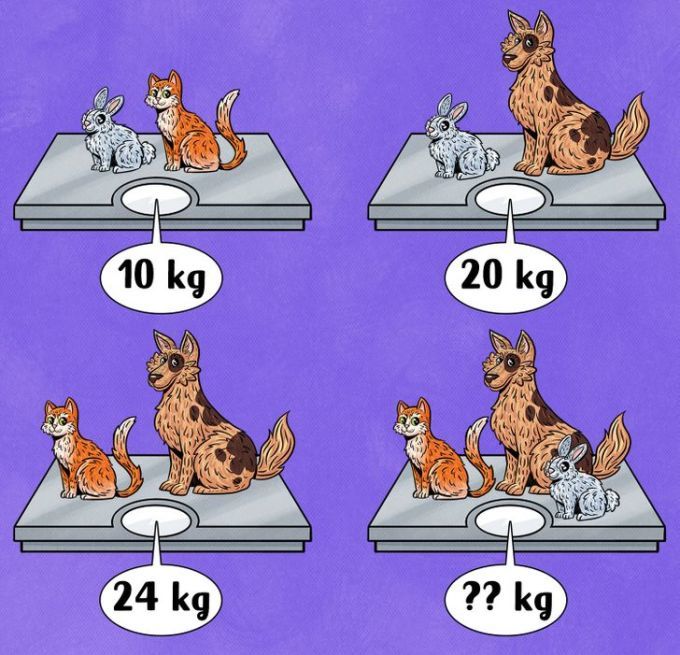 10 kg

20 kg

24 kg

?? kg